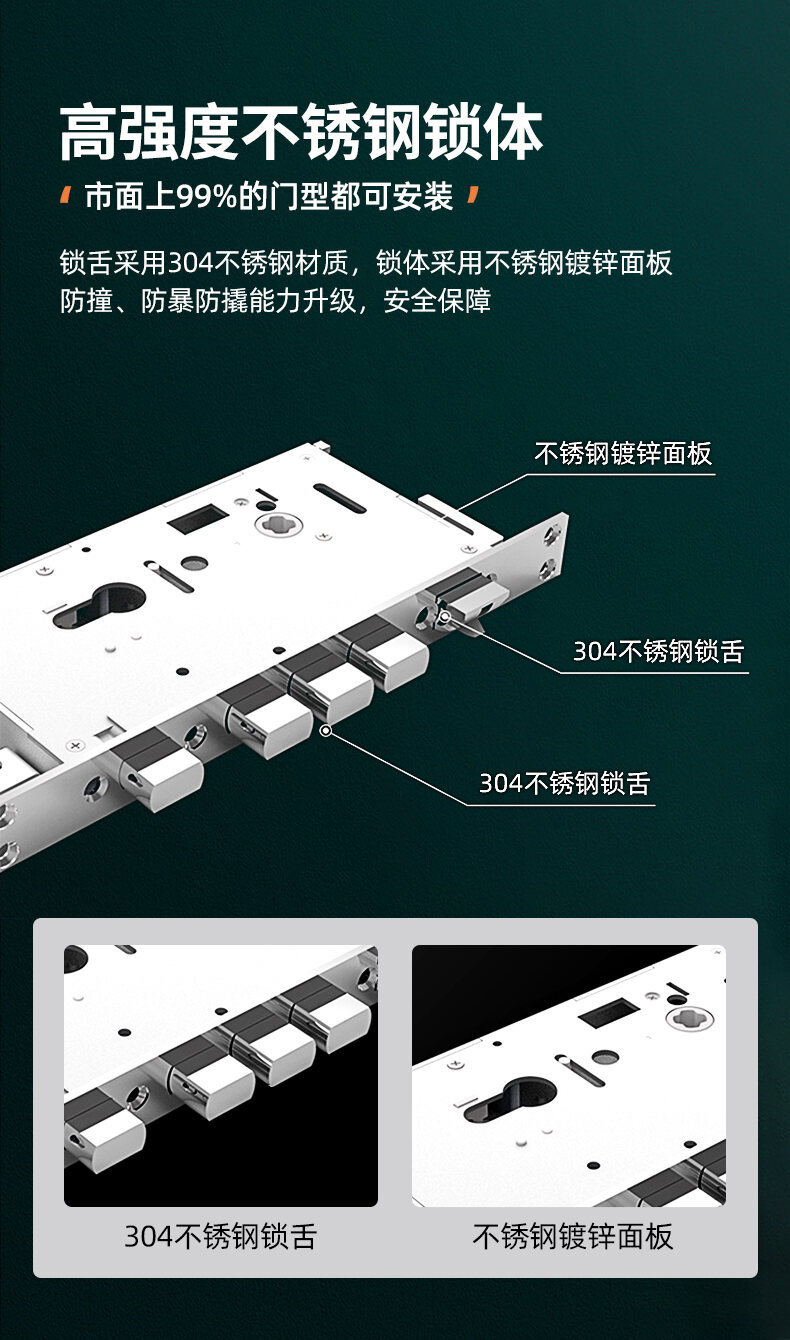 高强度不锈钢锁体

市面上99%的门型都可安装

锁舌采用304不锈钢材质，锁体采用不锈钢镀锌面板
防撞、防暴防撬能力升级，安全保障

不锈钢镀锌面板

304不锈钢锁舌

304不锈钢锁舌

304不锈钢锁舌

不锈钢镀锌面板