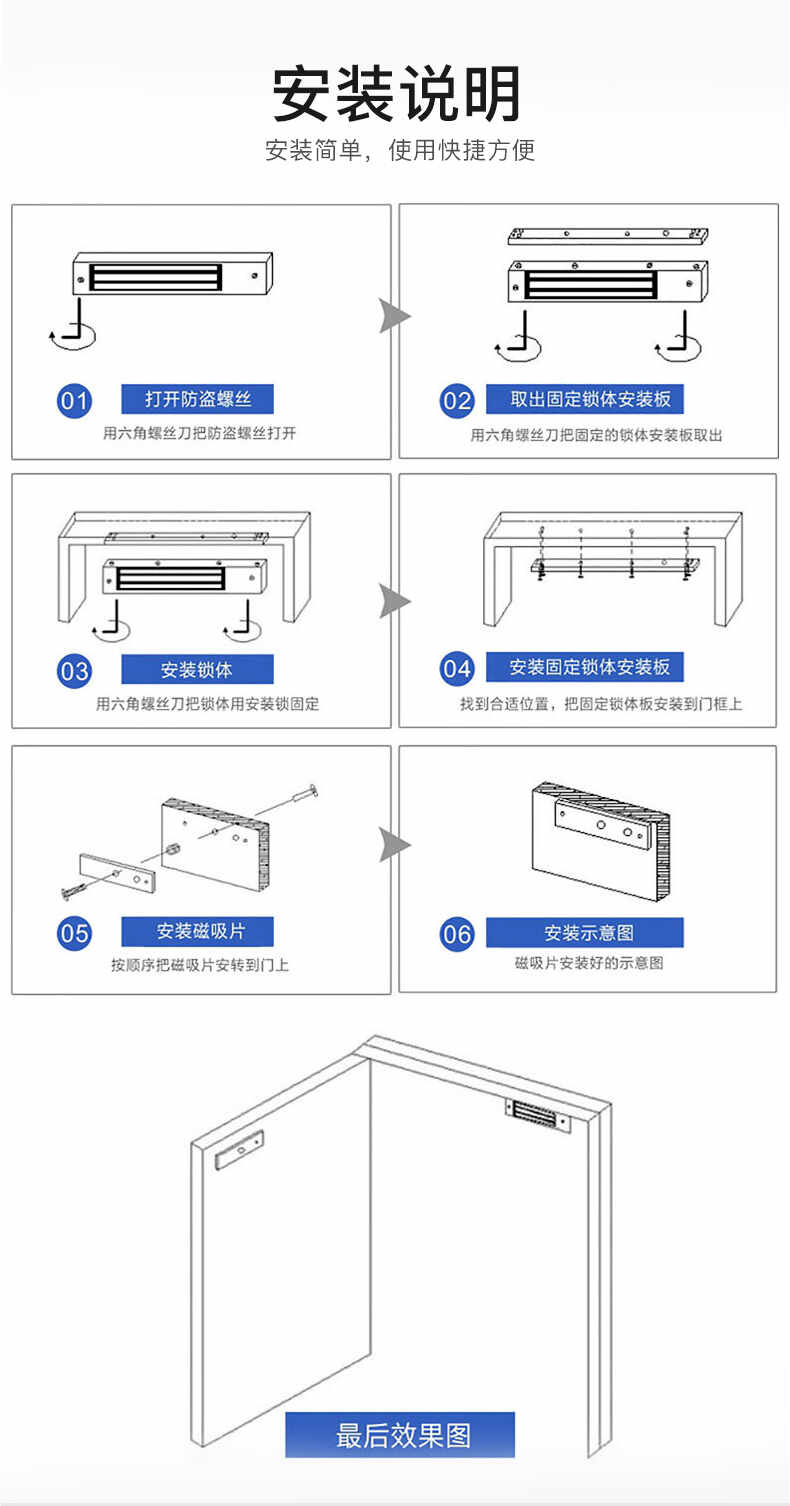 安装说明

安装简单，使用快捷方便

01 打开防盗螺丝

用六角螺丝刀把防盗螺丝打开

02 取出固定锁体安装板

用六角螺丝刀把固定的锁体安装板取出

03 安装锁体

用六角螺丝刀把锁体用安装锁固定

04 安装固定锁体安装板

找到合适位置，把固定锁体板安装到门框上

05 安装磁吸片

按顺序把磁吸片安转到门上

06 安装示意图

磁吸片安装好的示意图

最后效果图