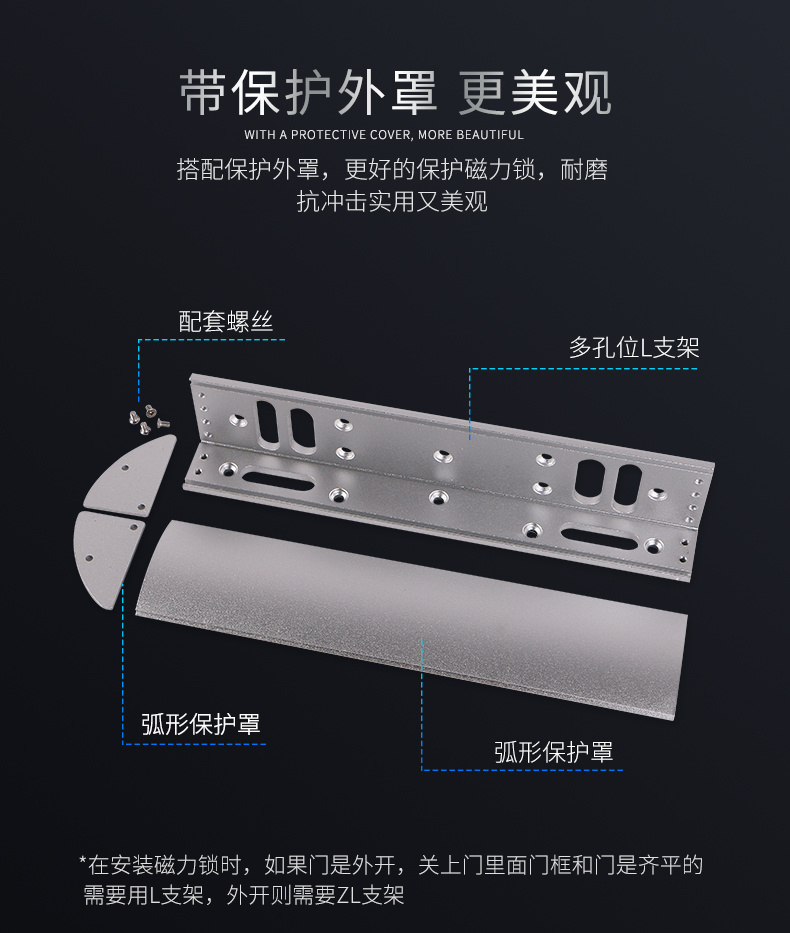 带保护外罩 更美观

WITH A PROTECTIVE COVER, MORE BEAUTIFUL

搭配保护外罩，更好的保护磁力锁，耐磨抗冲击实用又美观

配套螺丝

多孔位L支架

弧形保护罩

弧形保护罩

*在安装磁力锁时，如果门是外开，关上门里面门框和门是齐平的需要用L支架，外开则需要ZL支架